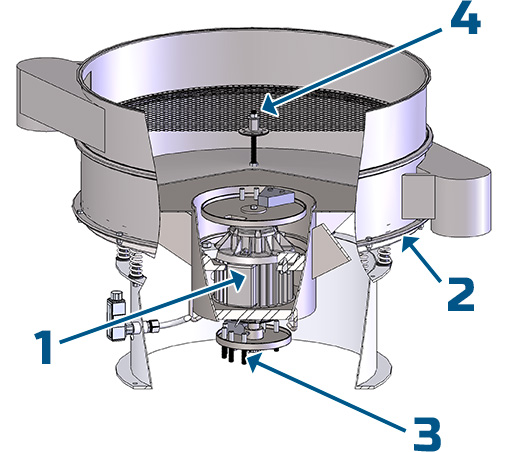 4
2
1
3